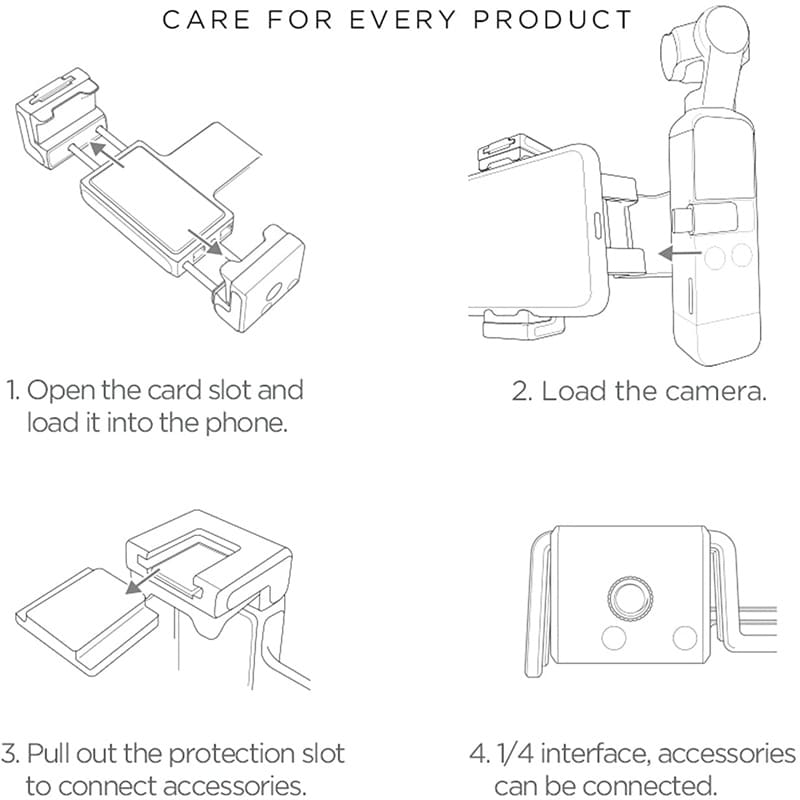 CARE FOR EVERY PRODUCT

1. Open the card slot and load it into the phone.

2. Load the camera.

3. Pull out the protection slot to connect accessories.

4. 1/4 interface, accessories can be connected.